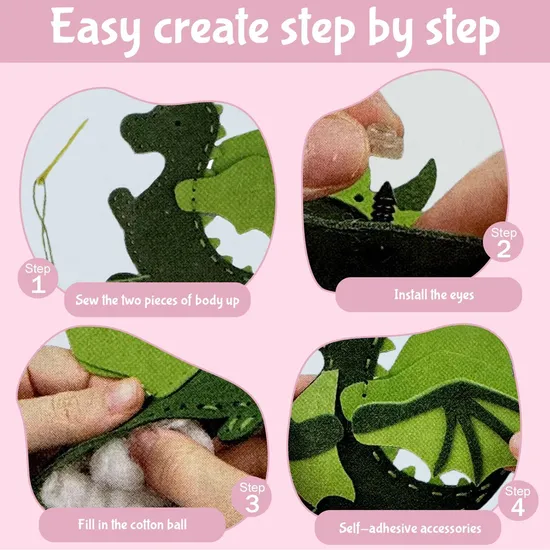 Easy create step by step

Step 1
Sew the two pieces of body up

Step 2
Install the eyes

Step 3
Fill in the cotton ball

Step 4
Self-adhesive accessories