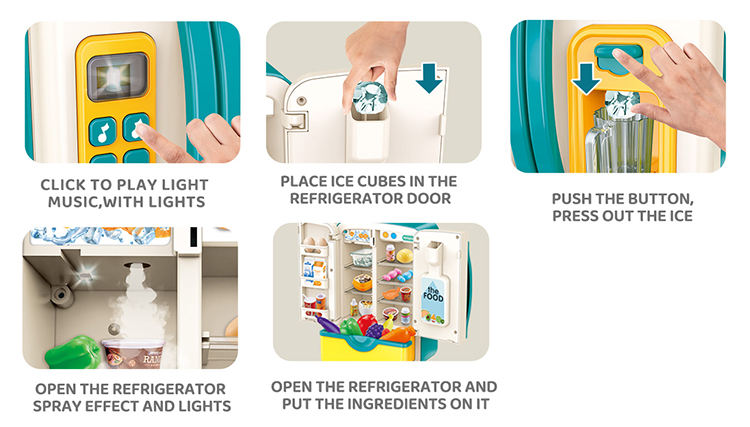 CLICK TO PLAY LIGHT MUSIC,WITH LIGHTS

PLACE ICE CUBES IN THE REFRIGERATOR DOOR

PUSH THE BUTTON, PRESS OUT THE ICE

OPEN THE REFRIGERATOR SPRAY EFFECT AND LIGHTS

the FOOD

OPEN THE REFRIGERATOR AND PUT THE INGREDIENTS ON IT